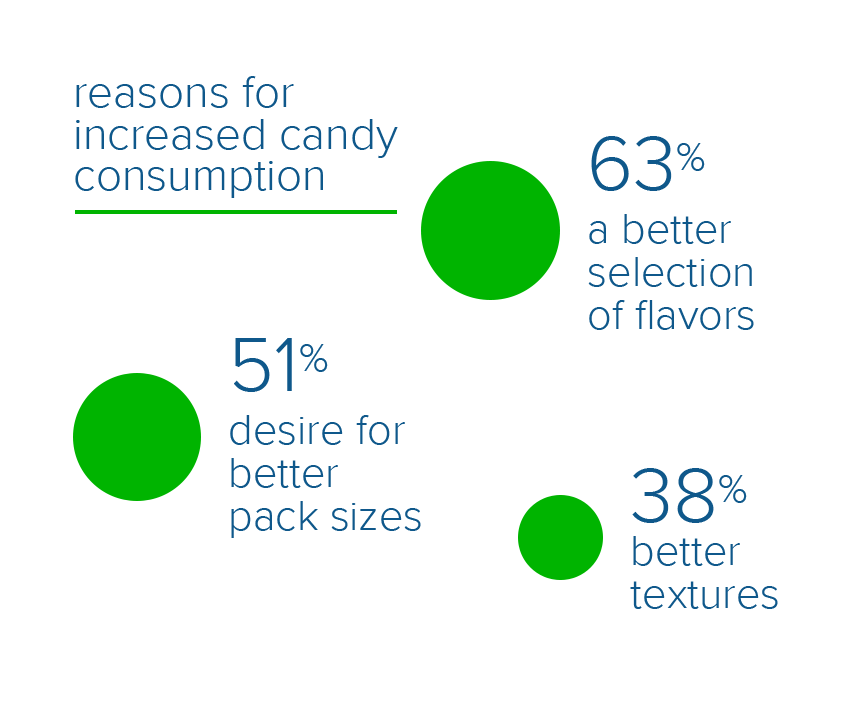 reasons for increased candy consumption

63%
a better selection of flavors

51%
desire for better pack sizes

38%
better textures